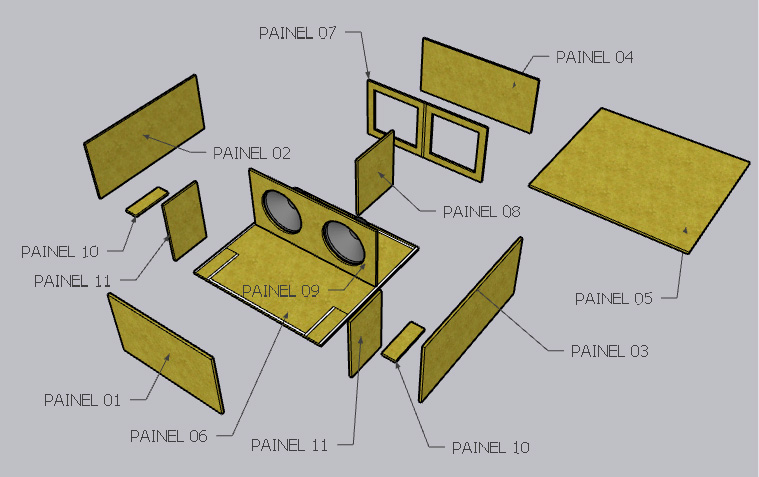 PAINEL 07
PAINEL 04
PAINEL 02
PAINEL 08
PAINEL 10
PAINEL 11
PAINEL 09
PAINEL 05
PAINEL 03
PAINEL 01
PAINEL 06
PAINEL 11
PAINEL 10